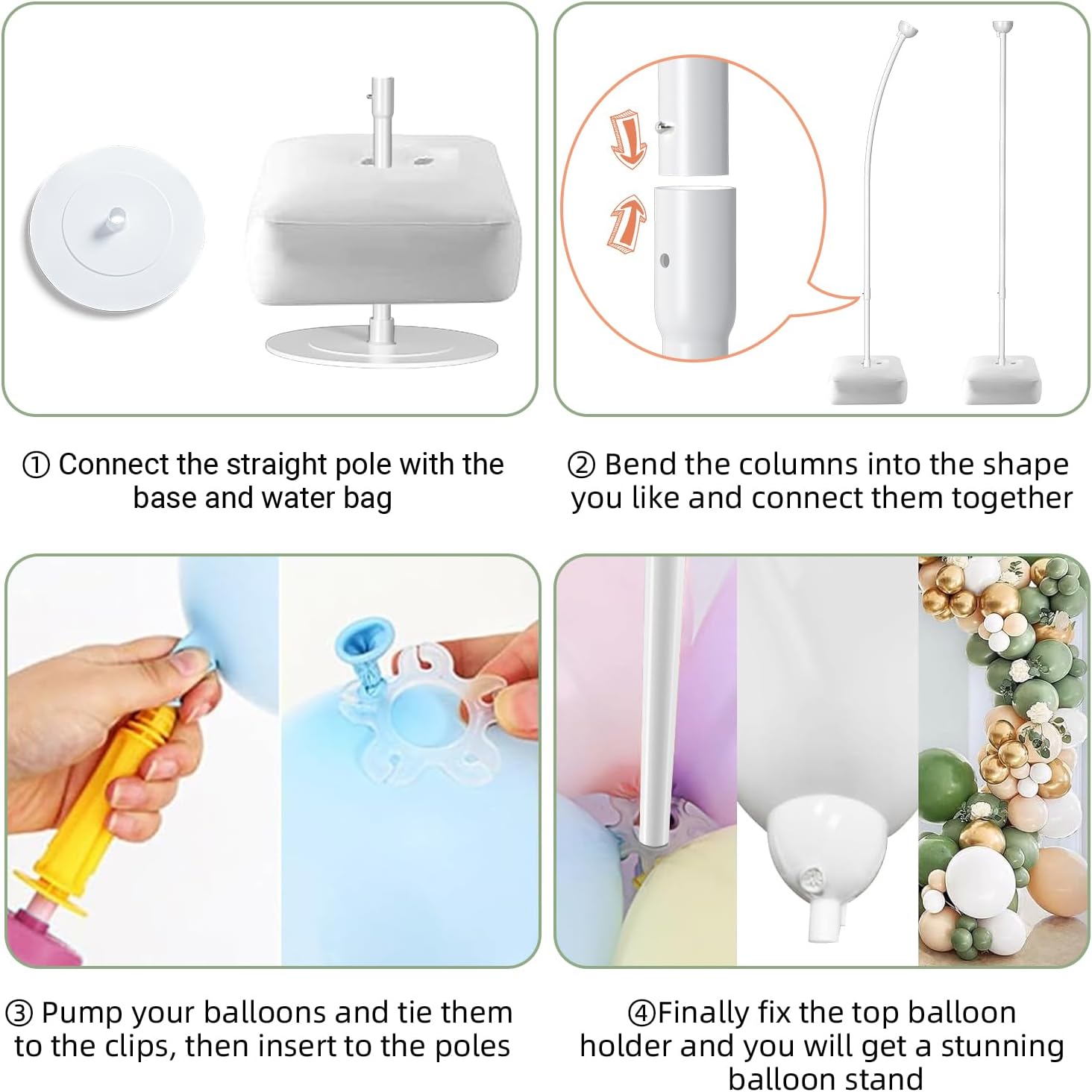 ① Connect the straight pole with the base and water bag

② Bend the columns into the shape you like and connect them together

③ Pump your balloons and tie them to the clips, then insert to the poles

④Finally fix the top balloon holder and you will get a stunning balloon stand