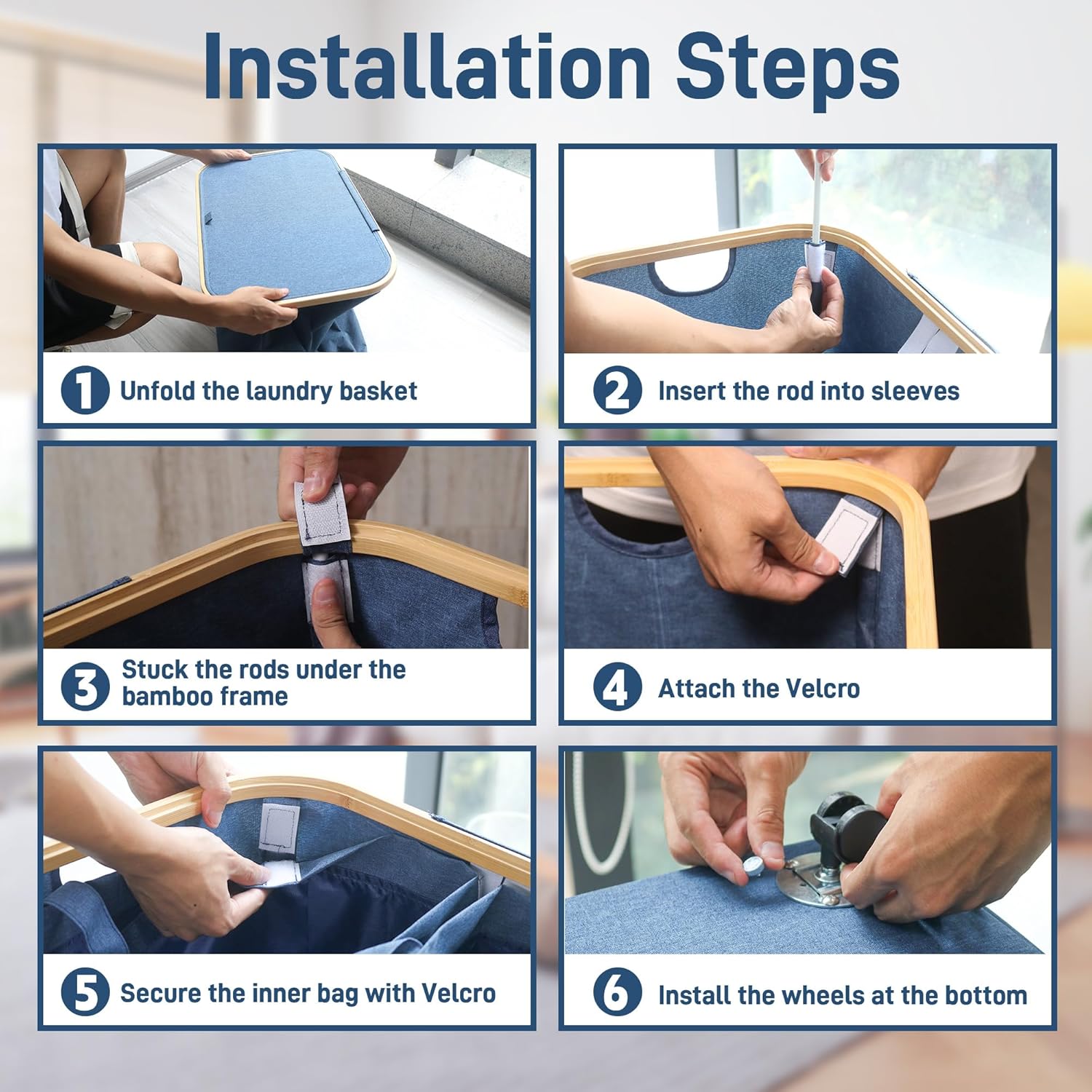 Installation Steps

1 Unfold the laundry basket

2 Insert the rod into sleeves

3 Stuck the rods under the bamboo frame

4 Attach the Velcro

5 Secure the inner bag with Velcro

6 Install the wheels at the bottom