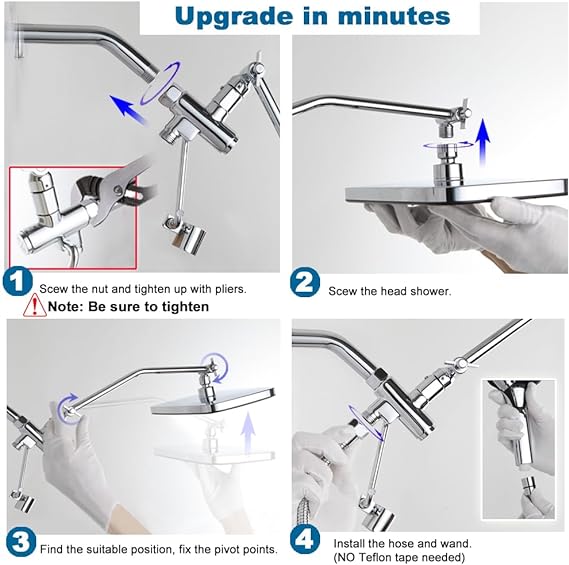 Upgrade in minutes

1 Scew the nut and tighten up with pliers.
Note: Be sure to tighten

2 Scew the head shower.

3 Find the suitable position, fix the pivot points.

4 Install the hose and wand.
(NO Teflon tape needed)