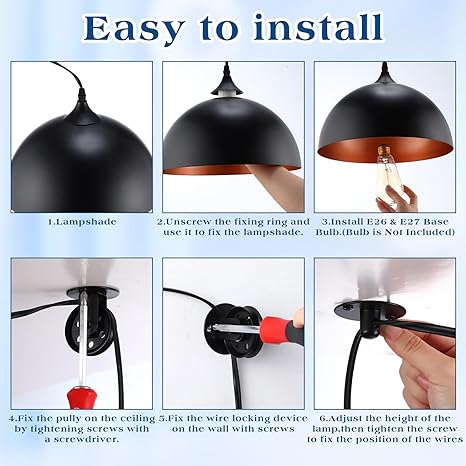 Easy to install

1.Lampshade

2.Unscrew the fixing ring and use it to fix the lampshade.

3.Install E26 & E27 Base Bulb.(Bulb is Not Included)

4.Fix the pully on the ceiling by tightening screws with a screwdriver.

5.Fix the wire locking device on the wall with screws

6.Adjust the height of the lamp,then tighten the screw to fix the position of the wires