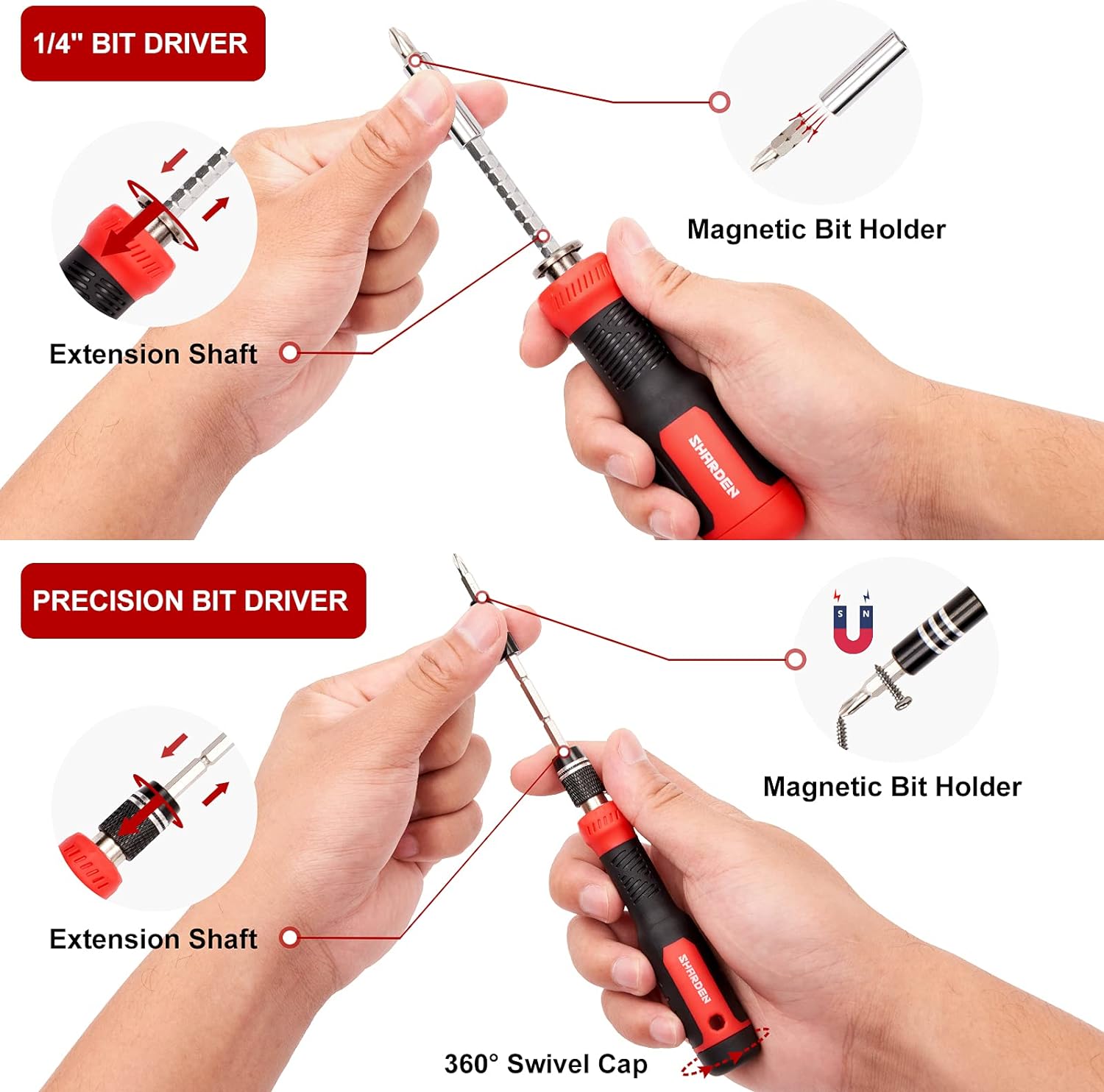 1/4" BIT DRIVER

Magnetic Bit Holder

Extension Shaft

SHARDEN

PRECISION BIT DRIVER

S N

Magnetic Bit Holder

Extension Shaft

SHARDEN

360° Swivel Cap